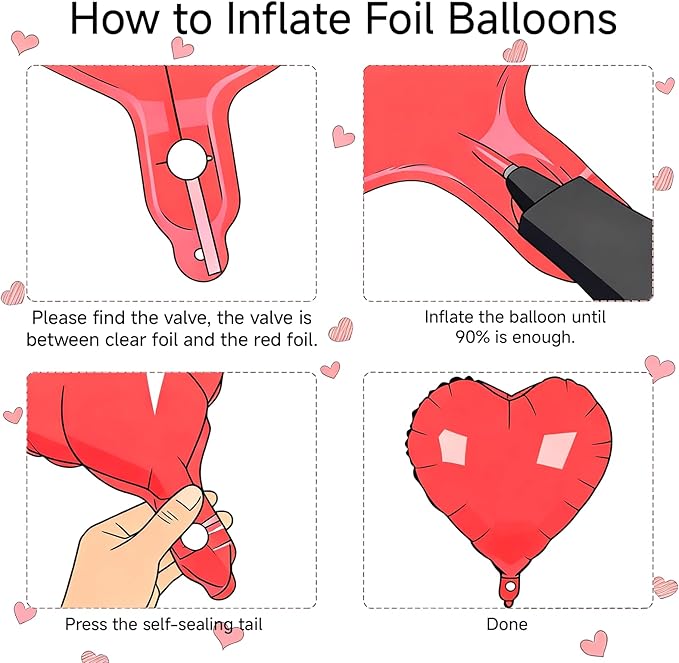 How to Inflate Foil Balloons

Please find the valve, the valve is between clear foil and the red foil.

Inflate the balloon until 90% is enough.

Press the self-sealing tail

Done