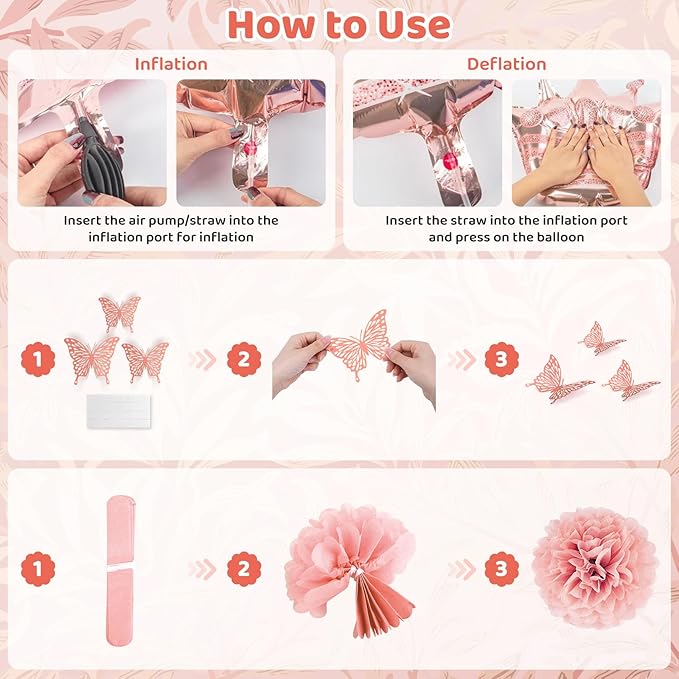 How to Use

Inflation

Insert the air pump/straw into the inflation port for inflation

Deflation

Insert the straw into the inflation port and press on the balloon

1

2

3

1

2

3