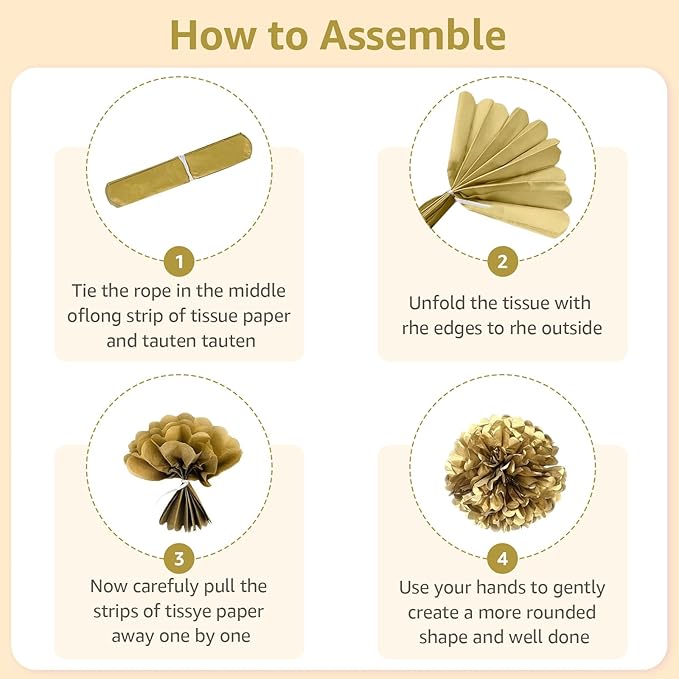 How to Assemble

1

Tie the rope in the middle oflong strip of tissue paper and tauten tauten

2

Unfold the tissue with rhe edges to rhe outside

3

Now carefully pull the strips of tissye paper away one by one

4

Use your hands to gently create a more rounded shape and well done