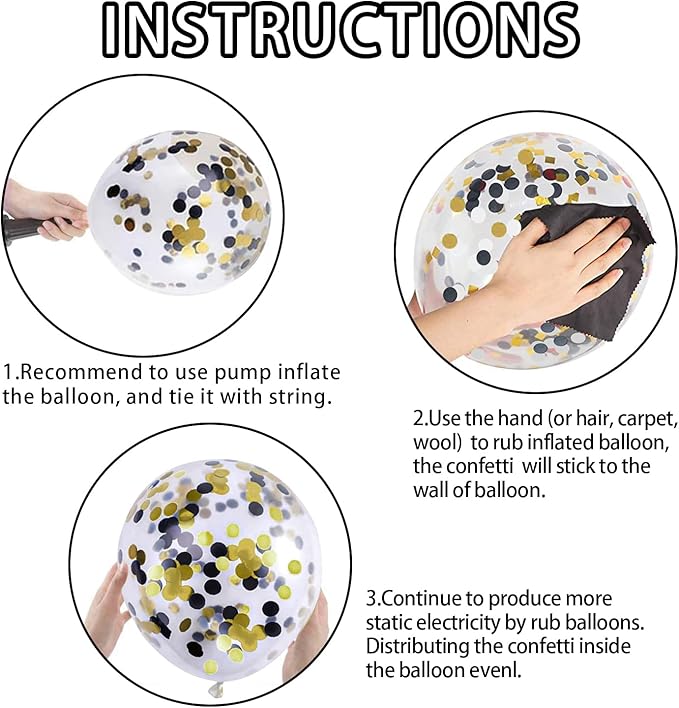 INSTRUCTIONS

1.Recommend to use pump inflate the balloon, and tie it with string.

2.Use the hand (or hair, carpet, wool) to rub inflated balloon, the confetti will stick to the wall of balloon.

3.Continue to produce more static electricity by rub balloons. Distributing the confetti inside the balloon evenl.