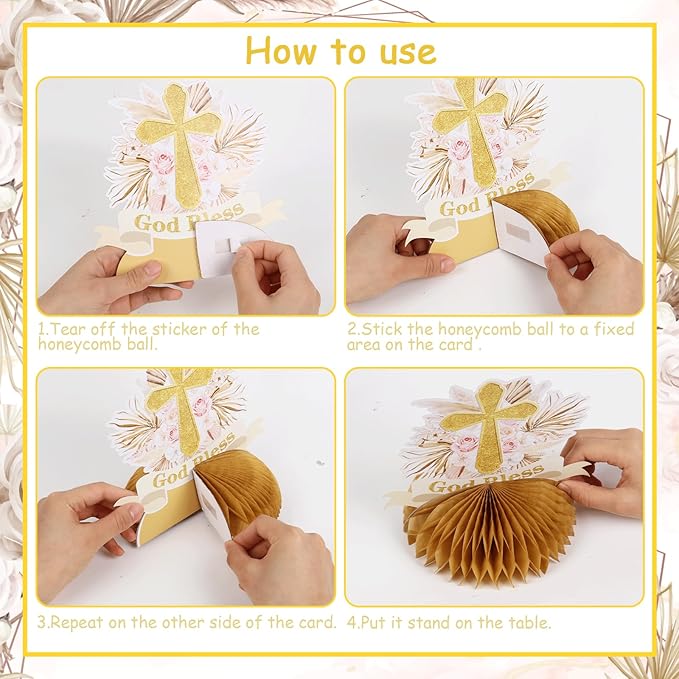 How to use

God Bless

1.Tear off the sticker of the honeycomb ball.

God Bless

2.Stick the honeycomb ball to a fixed area on the card .

God Bless

3.Repeat on the other side of the card.

God Bless

4.Put it stand on the table.