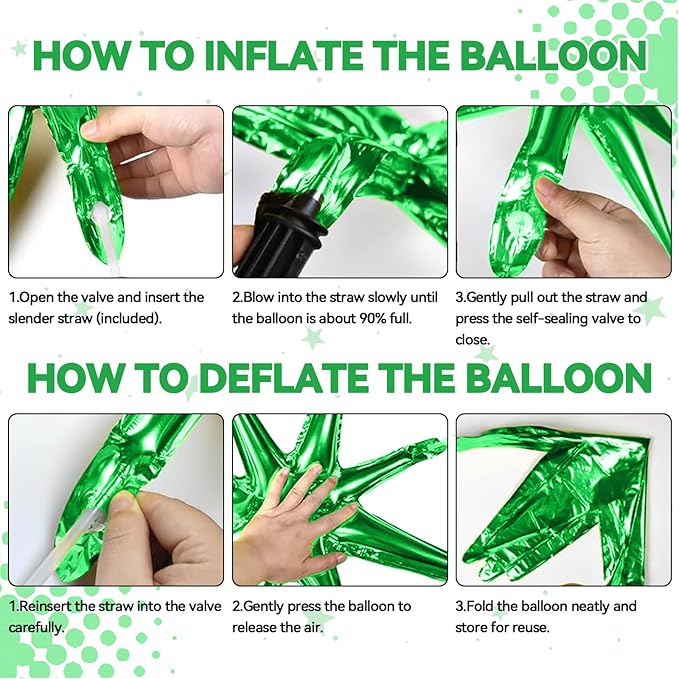 HOW TO INFLATE THE BALLOON

1.Open the valve and insert the slender straw (included).

2.Blow into the straw slowly until the balloon is about 90% full.

3.Gently pull out the straw and press the self-sealing valve to close.

HOW TO DEFLATE THE BALLOON

1.Reinsert the straw into the valve carefully.

2.Gently press the balloon to release the air.

3.Fold the balloon neatly and store for reuse.