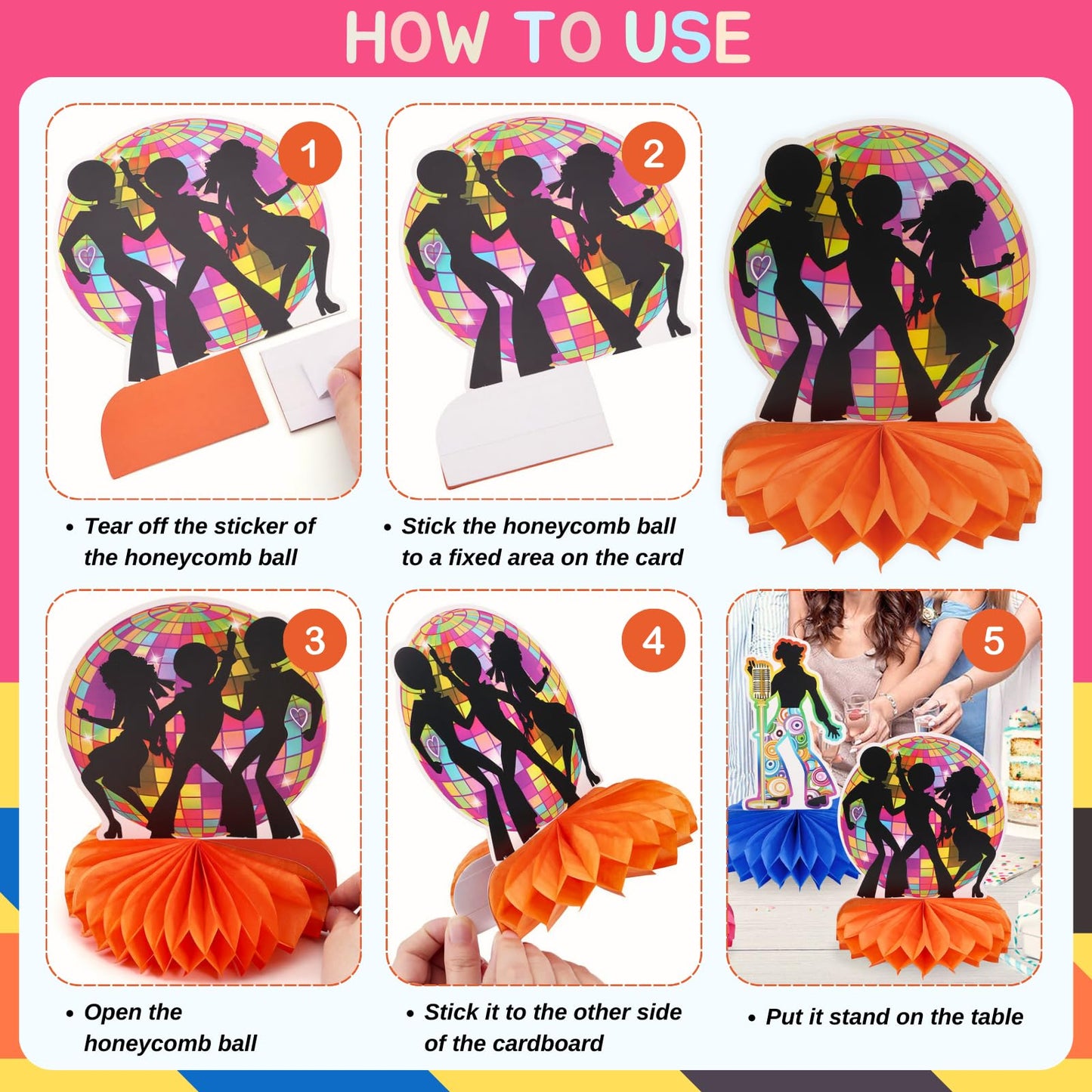 HOW TO USE

1

• Tear off the sticker of the honeycomb ball

2

• Stick the honeycomb ball to a fixed area on the card

3

• Open the honeycomb ball

4

• Stick it to the other side of the cardboard

5

• Put it stand on the table