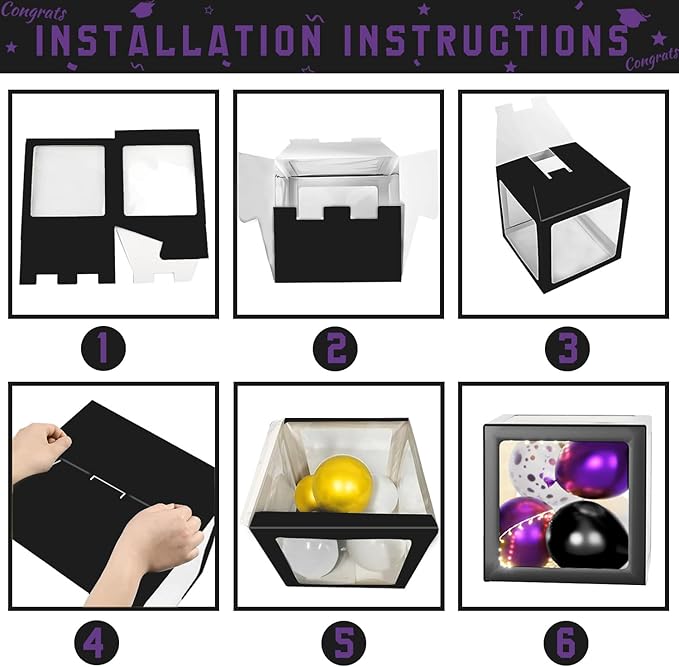 Congrats

INSTALLATION INSTRUCTIONS

Congrats

1

2

3

4

5

6