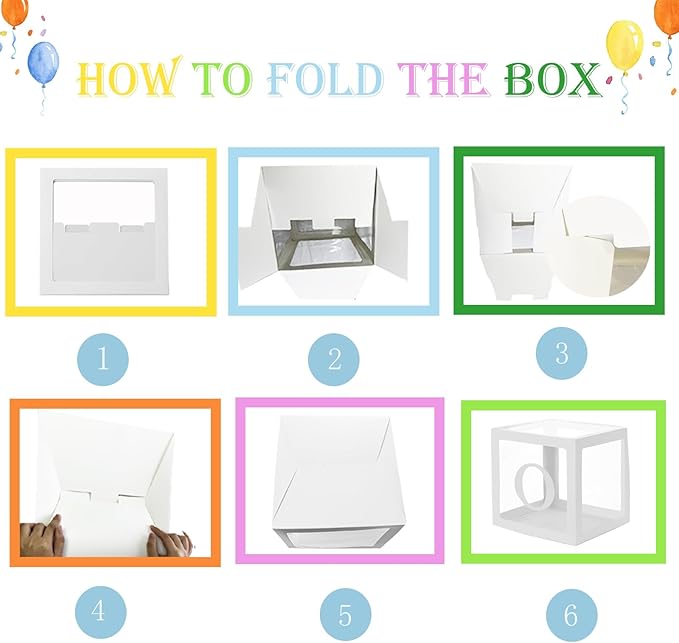 HOW TO FOLD THE BOX

1

2

3

4

5

6