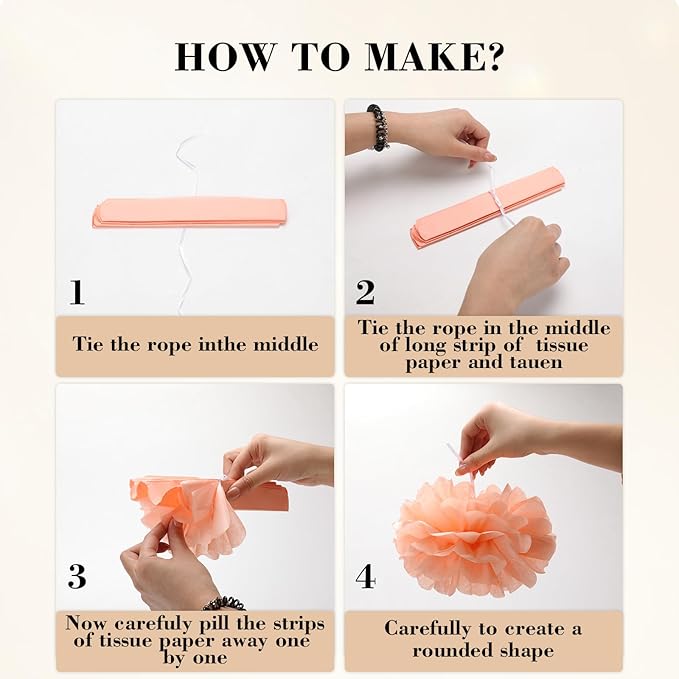 HOW TO MAKE?

1

Tie the rope inthe middle

2

Tie the rope in the middle of long strip of tissue paper and tauen

3

Now carefuly pill the strips of tissue paper away one by one

4

Carefully to create a rounded shape