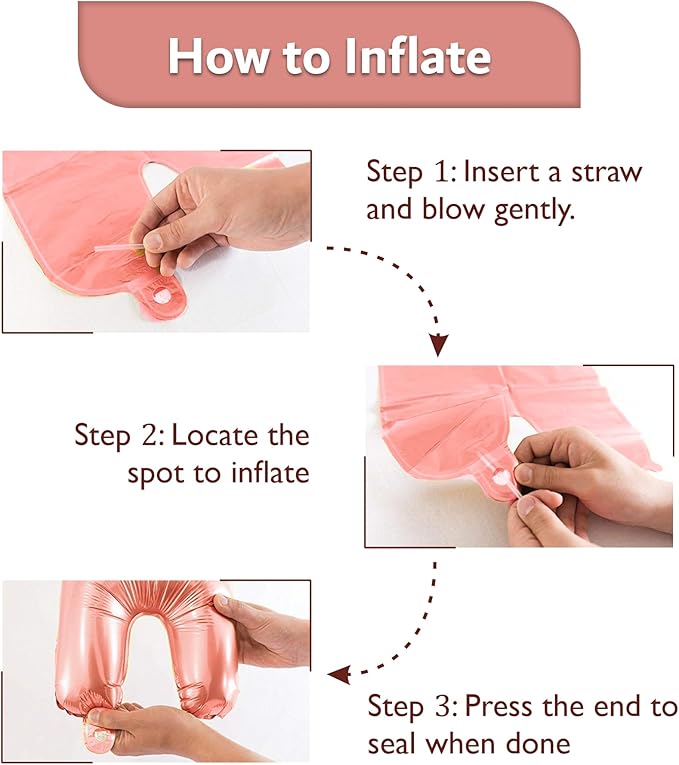 How to Inflate

Step 1: Insert a straw and blow gently.

Step 2: Locate the spot to inflate

Step 3: Press the end to seal when done