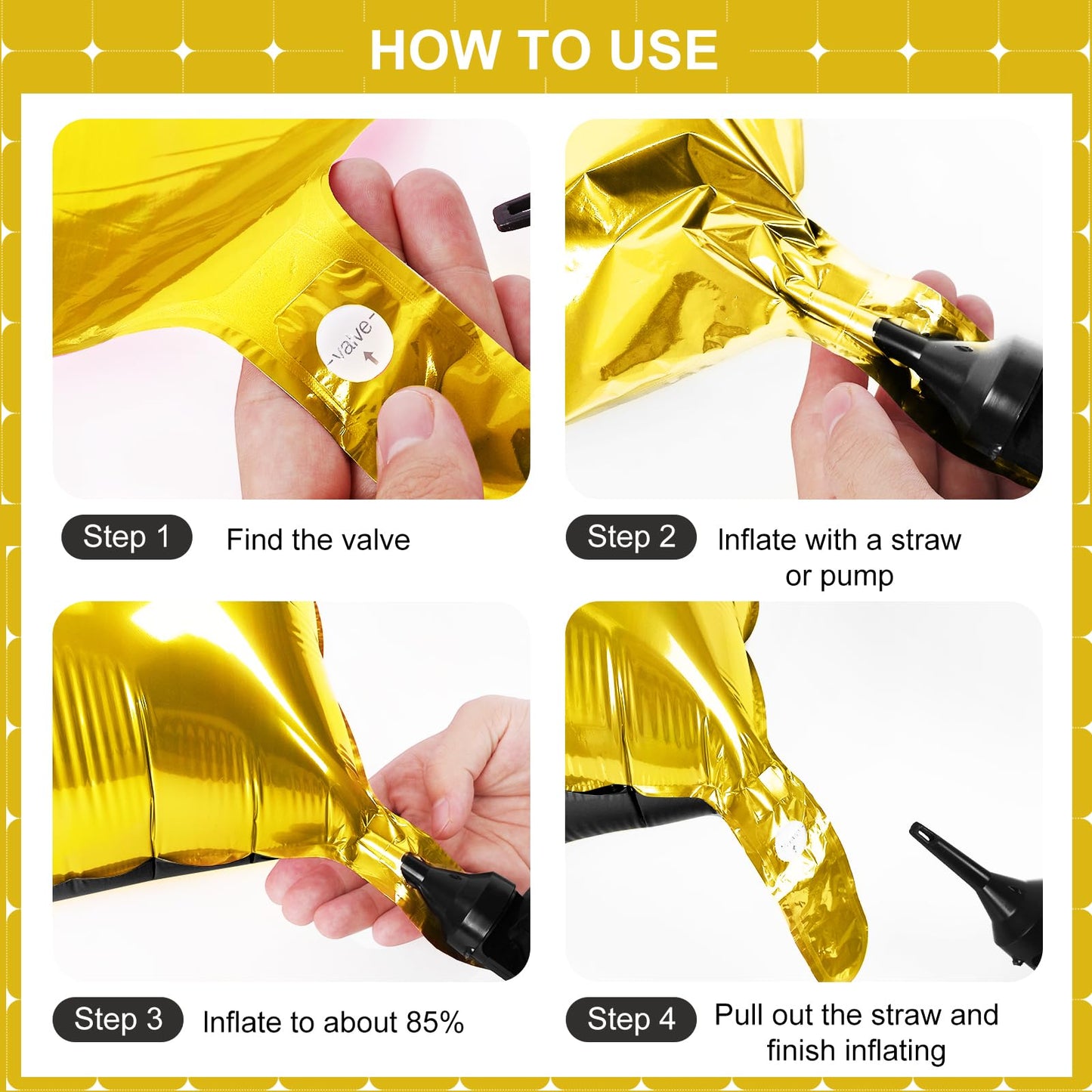 HOW TO USE

-valve-

Step 1 Find the valve

Step 2 Inflate with a straw or pump

Step 3 Inflate to about 85%

Step 4 Pull out the straw and finish inflating