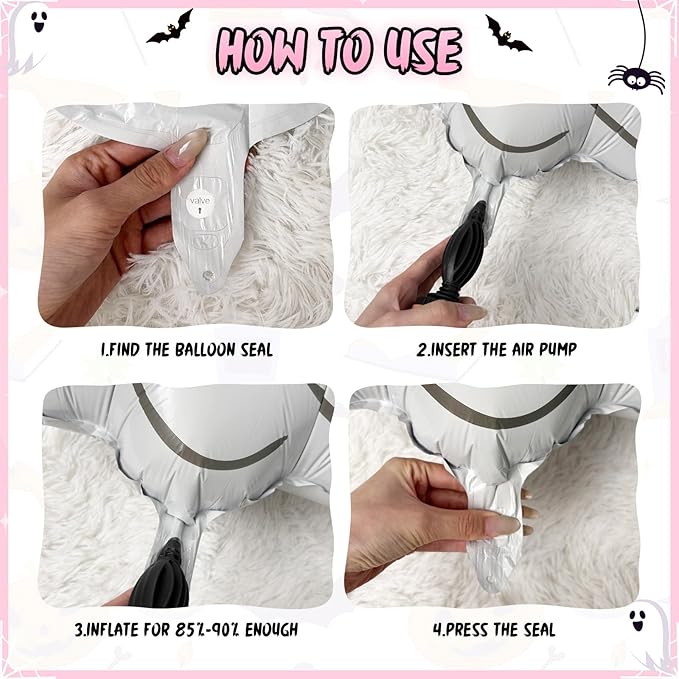 HOW TO USE

valve

1.FIND THE BALLOON SEAL

2.INSERT THE AIR PUMP

3.INFLATE FOR 85%-90% ENOUGH

4.PRESS THE SEAL