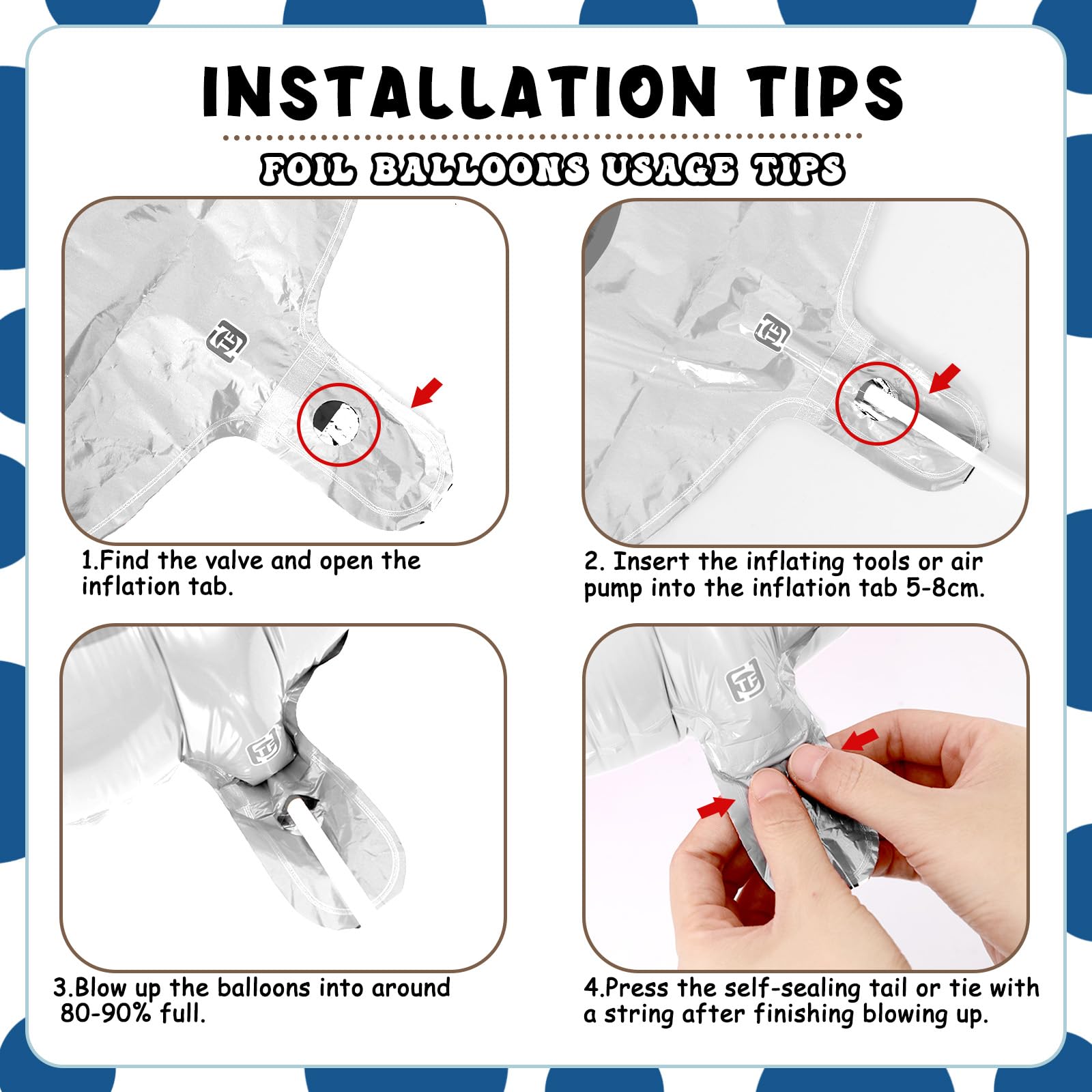 INSTALLATION TIPS

FOIL BALLOONS USAGE TIPS

1.Find the valve and open the inflation tab.

2. Insert the inflating tools or air pump into the inflation tab 5-8cm.

3.Blow up the balloons into around 80-90% full.

4.Press the self-sealing tail or tie with a string after finishing blowing up.