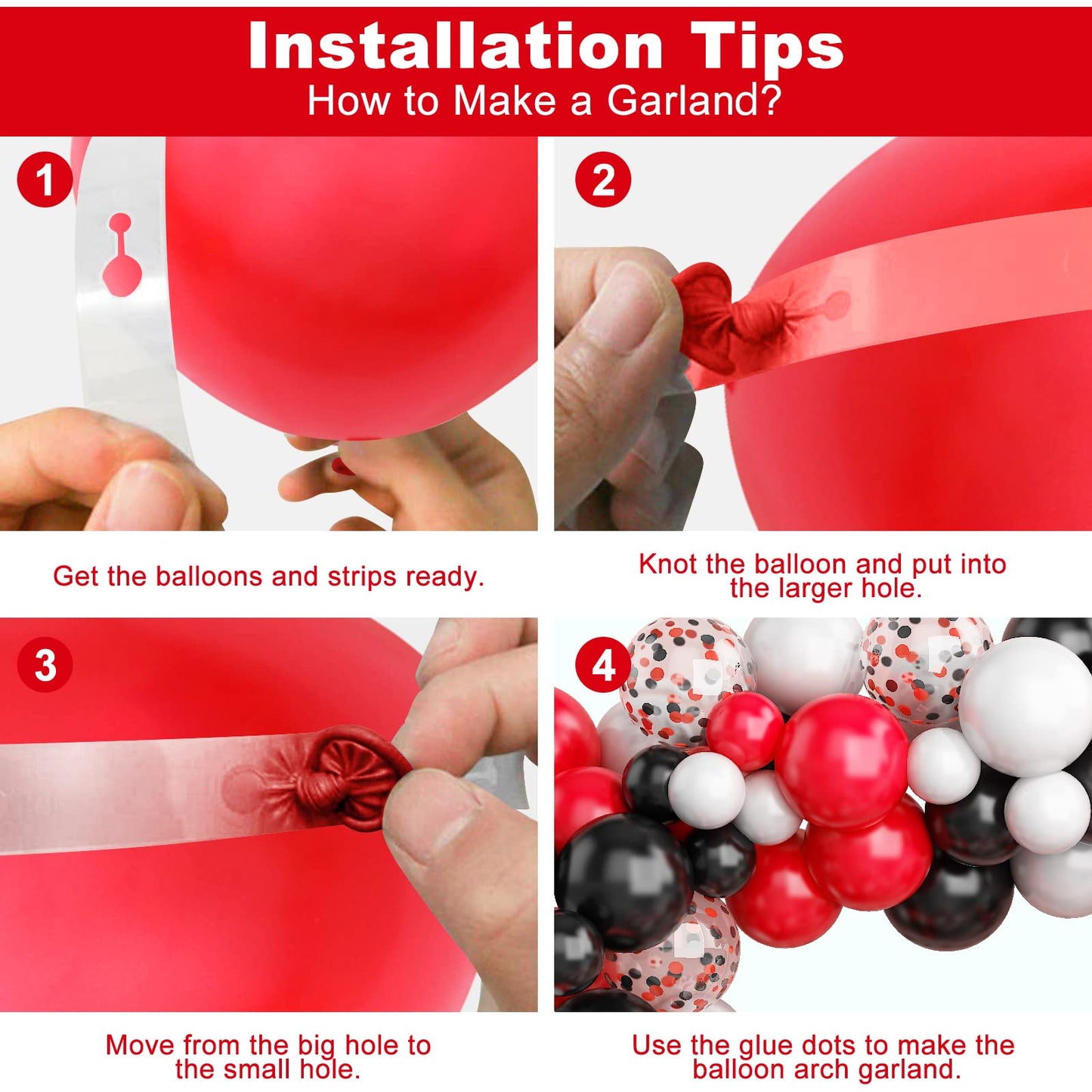 Installation Tips
How to Make a Garland?

1

Get the balloons and strips ready.

2

Knot the balloon and put into the larger hole.

3

Move from the big hole to the small hole.

4

Use the glue dots to make the balloon arch garland.