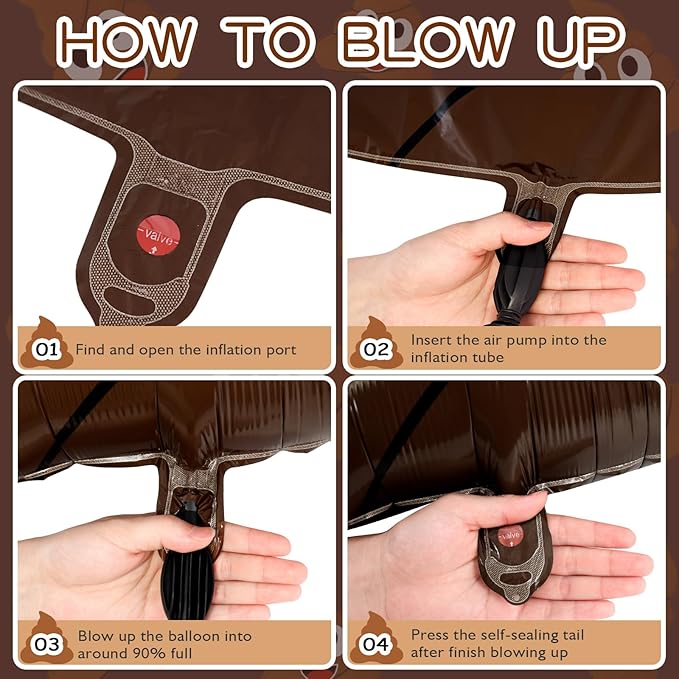 HOW TO BLOW UP

valve

01 Find and open the inflation port

02 Insert the air pump into the inflation tube

03 Blow up the balloon into around 90% full

valve

04 Press the self-sealing tail after finish blowing up