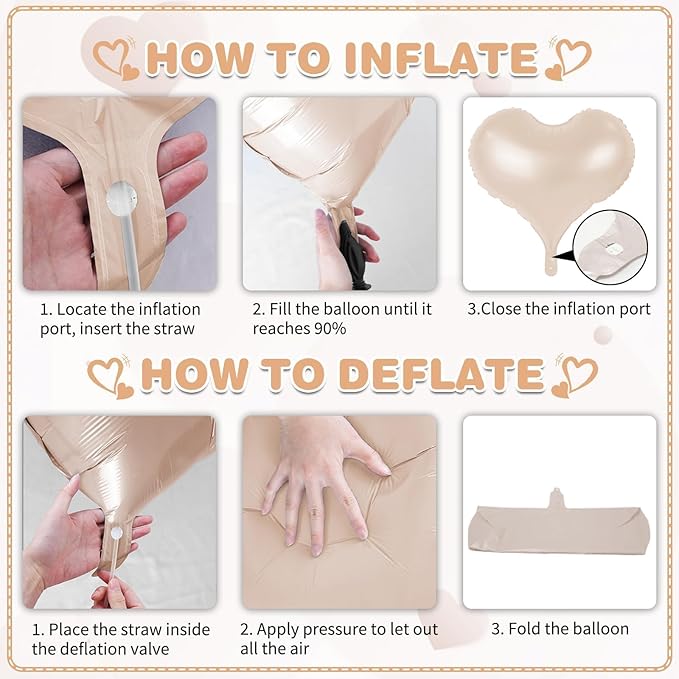 HOW TO INFLATE

1. Locate the inflation port, insert the straw

2. Fill the balloon until it reaches 90%

3.Close the inflation port

HOW TO DEFLATE

1. Place the straw inside the deflation valve

2. Apply pressure to let out all the air

3. Fold the balloon