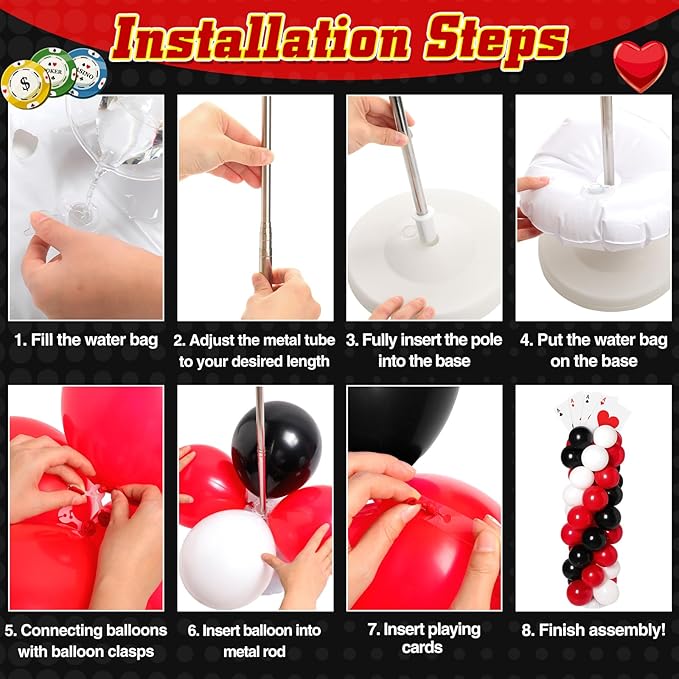 Installation Steps

$

POKER

CASINO

1. Fill the water bag

2. Adjust the metal tube to your desired length

3. Fully insert the pole into the base

4. Put the water bag on the base

5. Connecting balloons with balloon clasps

6. Insert balloon into metal rod

7. Insert playing cards

8. Finish assembly!