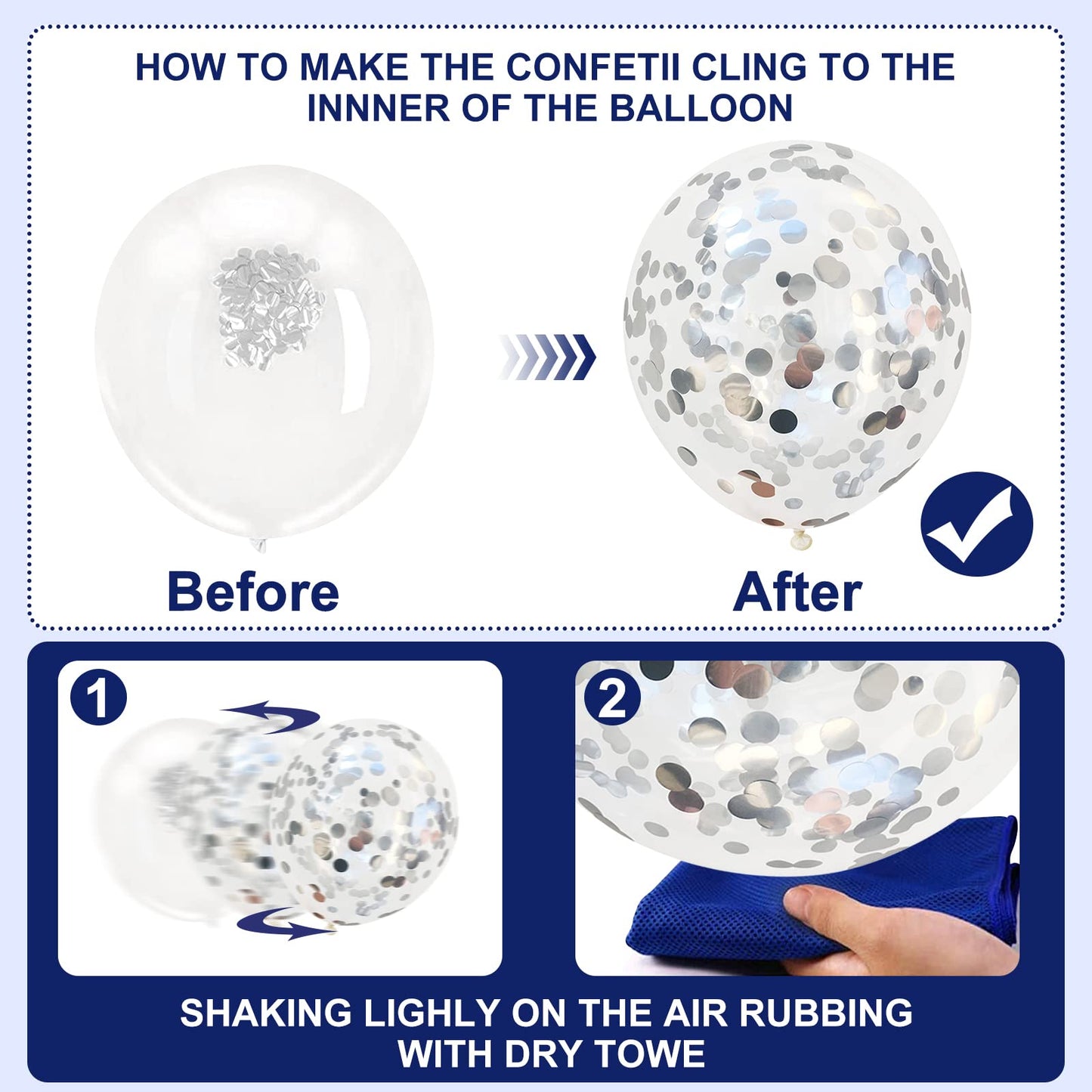 HOW TO MAKE THE CONFETII CLING TO THE INNNER OF THE BALLOON

Before

After

1

2

SHAKING LIGHLY ON THE AIR RUBBING WITH DRY TOWE