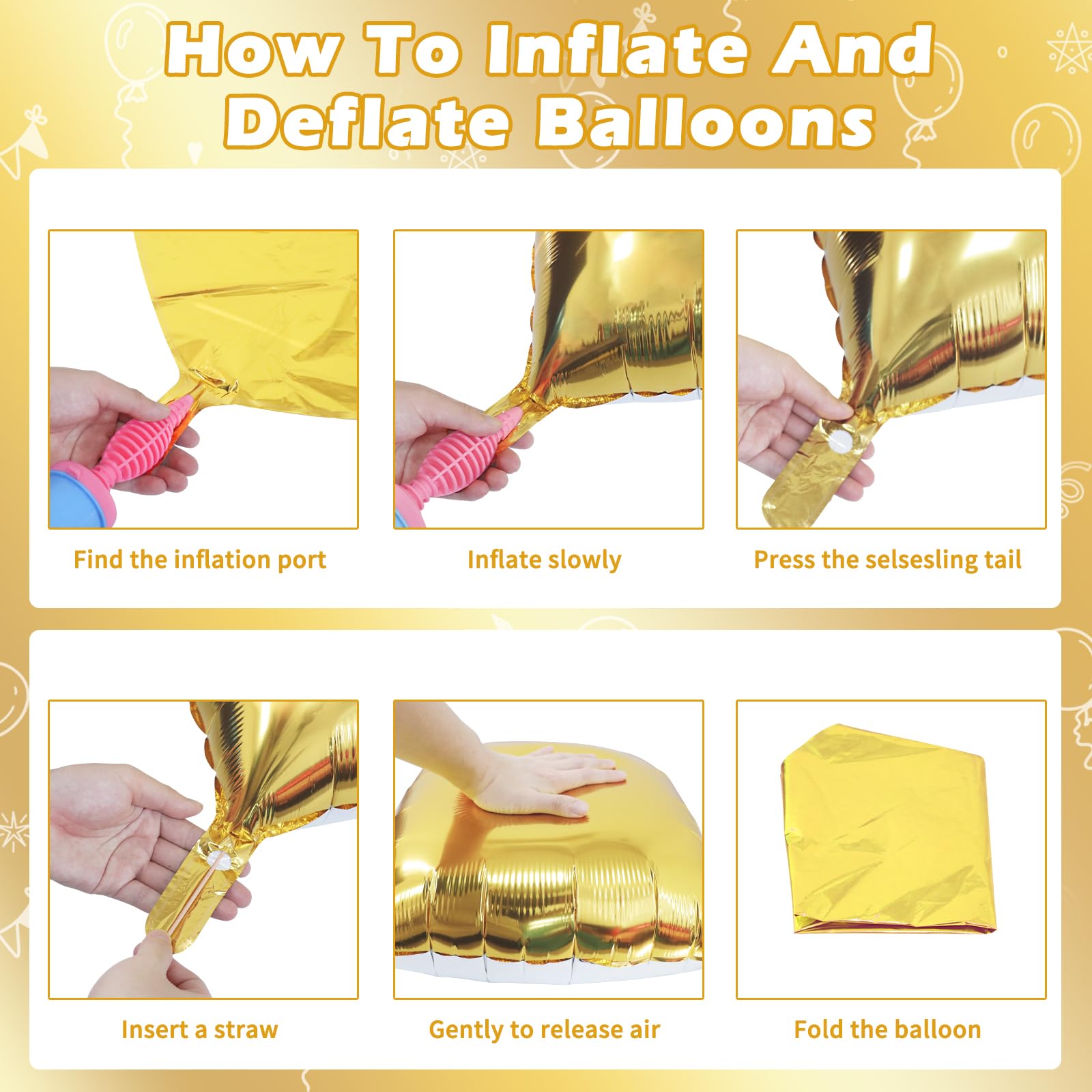 How To Inflate And Deflate Balloons

Find the inflation port

Inflate slowly

Press the selsesling tail

Insert a straw

Gently to release air

Fold the balloon