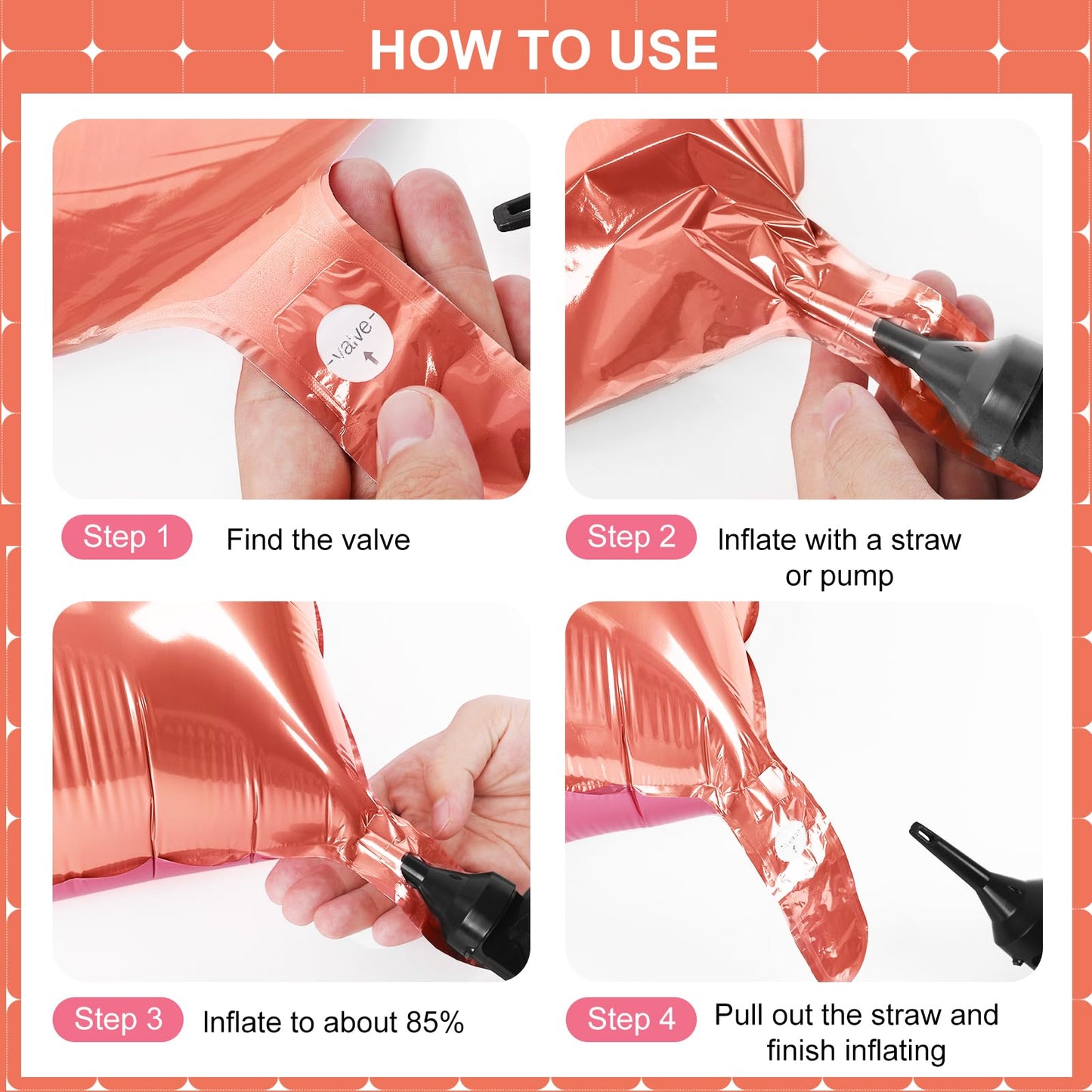 HOW TO USE

-valve-

Step 1 Find the valve

Step 2 Inflate with a straw or pump

Step 3 Inflate to about 85%

Step 4 Pull out the straw and finish inflating