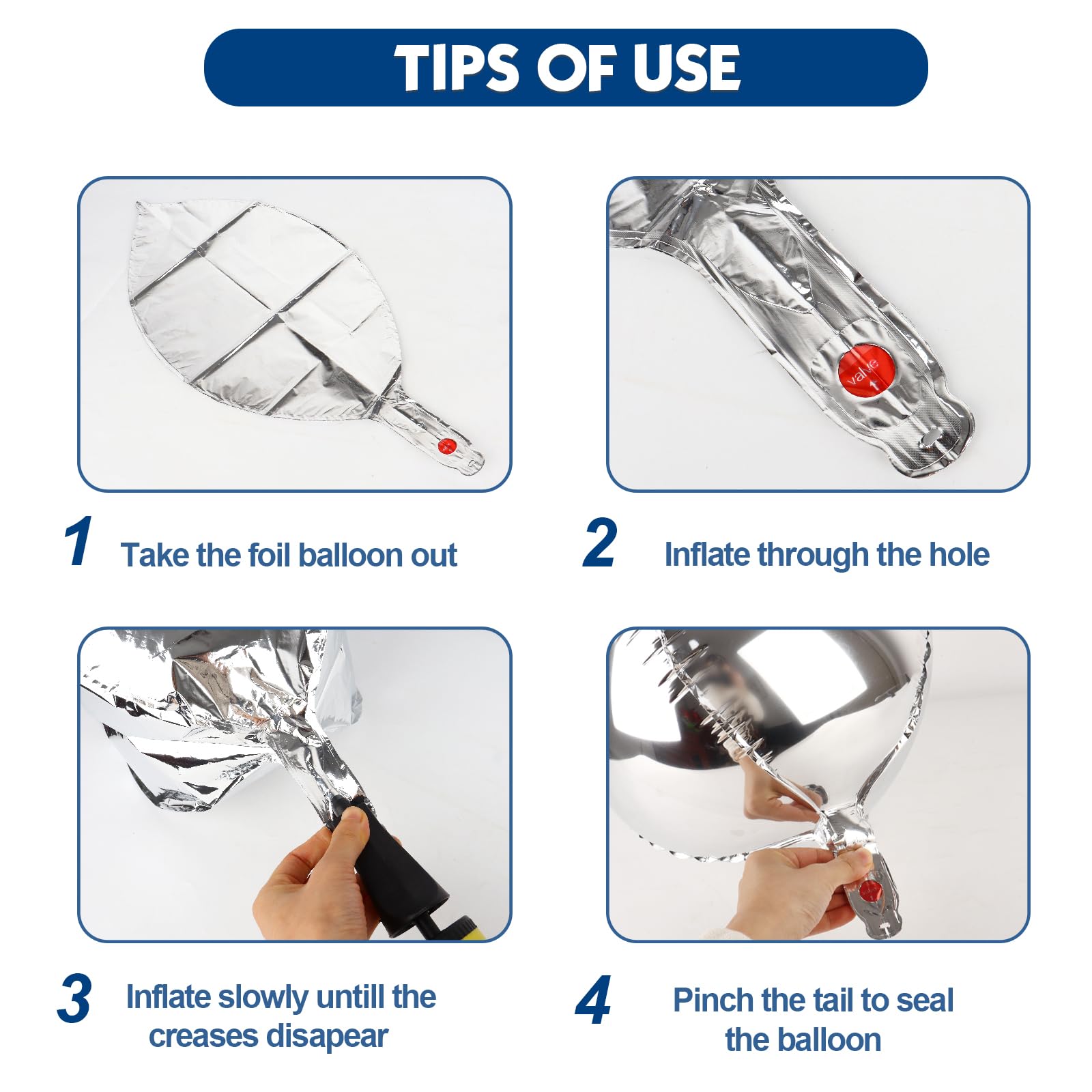 TIPS OF USE

valve

1 Take the foil balloon out

2 Inflate through the hole

3 Inflate slowly untill the creases disapear

4 Pinch the tail to seal the balloon