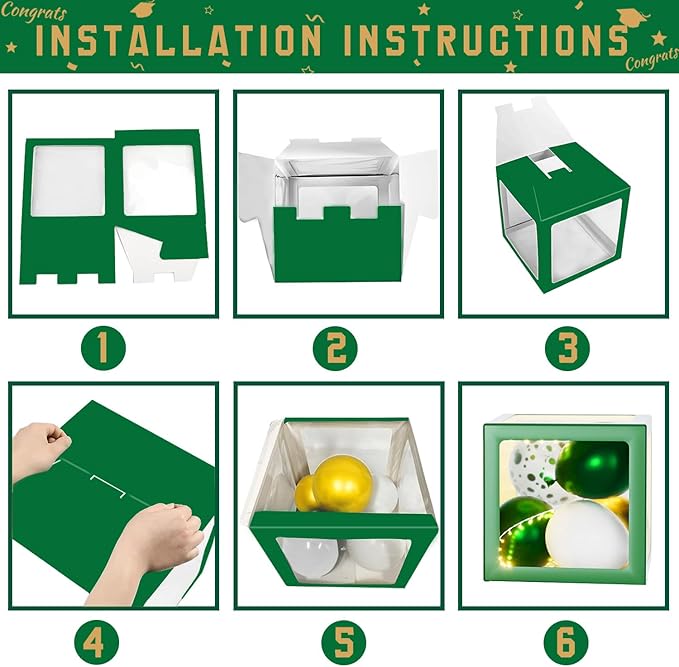 Congrats
INSTALLATION INSTRUCTIONS
Congrats

1

2

3

4

5

6