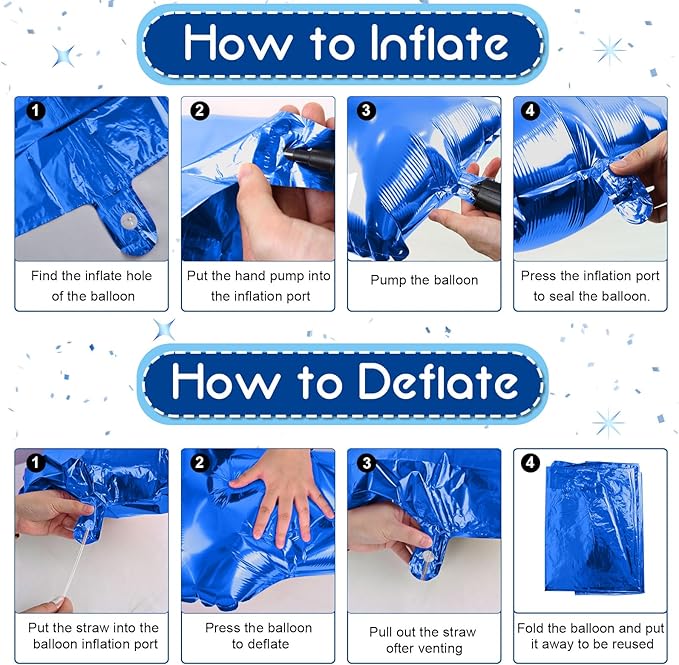 How to Inflate

1
Find the inflate hole of the balloon

2
Put the hand pump into the inflation port

3
Pump the balloon

4
Press the inflation port to seal the balloon.

How to Deflate

1
Put the straw into the balloon inflation port

2
Press the balloon to deflate

3
Pull out the straw ofter venting

4
Fold the balloon and put it away to be reused