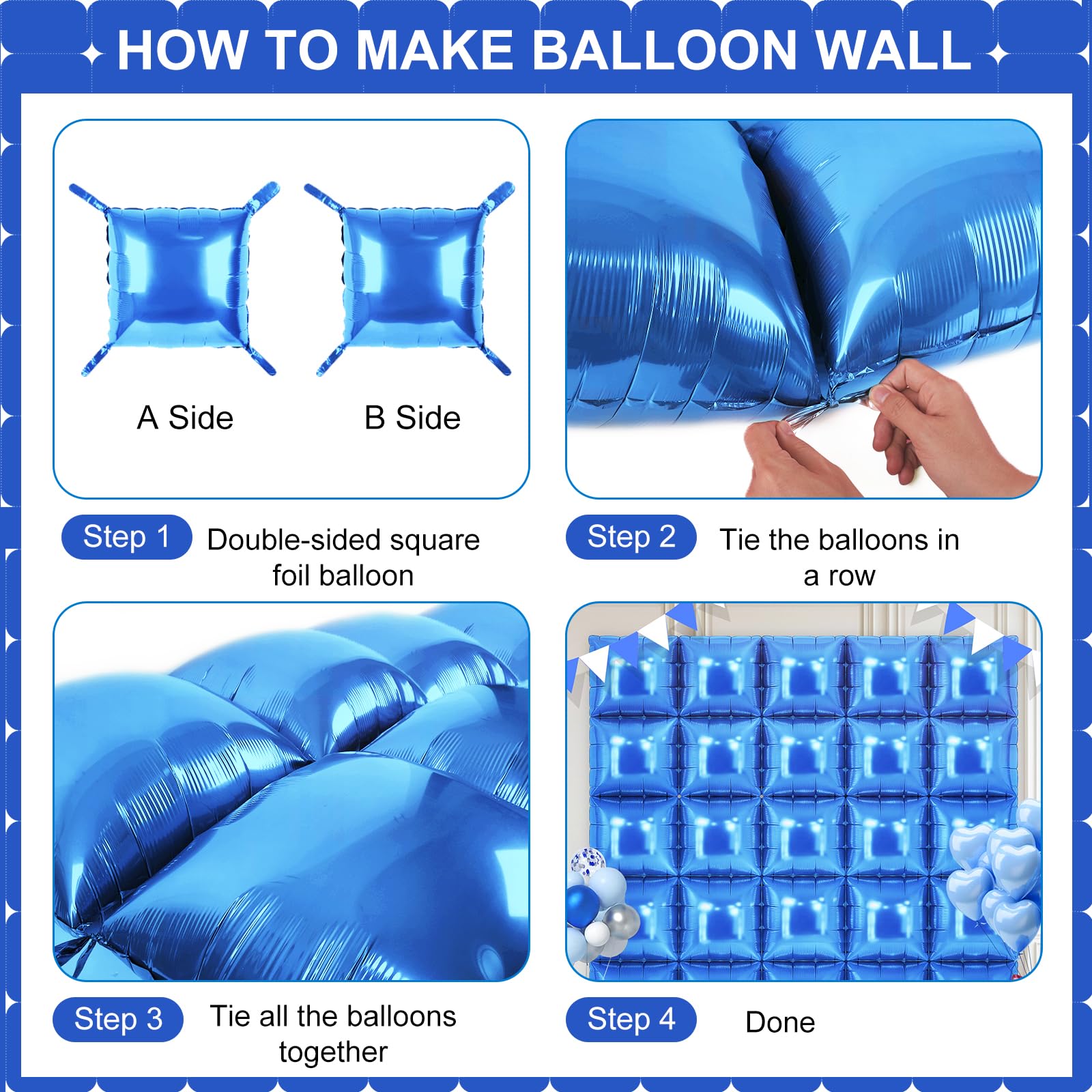 HOW TO MAKE BALLOON WALL

A Side

B Side

Step 1 Double-sided square foil balloon

Step 2 Tie the balloons in a row

Step 3 Tie all the balloons together

Step 4 Done