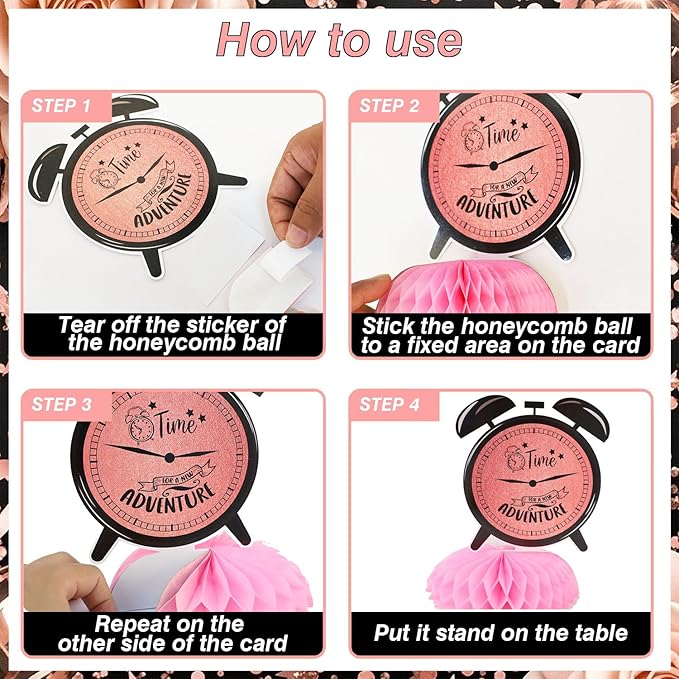 How to use

STEP 1

Time
FOR A NEW
ADVENTURE

Tear off the sticker of the honeycomb ball

STEP 2

Time
FOR A NEW
ADVENTURE

Stick the honeycomb ball to a fixed area on the card

STEP 3

Time
FOR A NEW
ADVENTURE

Repeat on the other side of the card

STEP 4

Time
FOR A NEW
ADVENTURE

Put it stand on the table