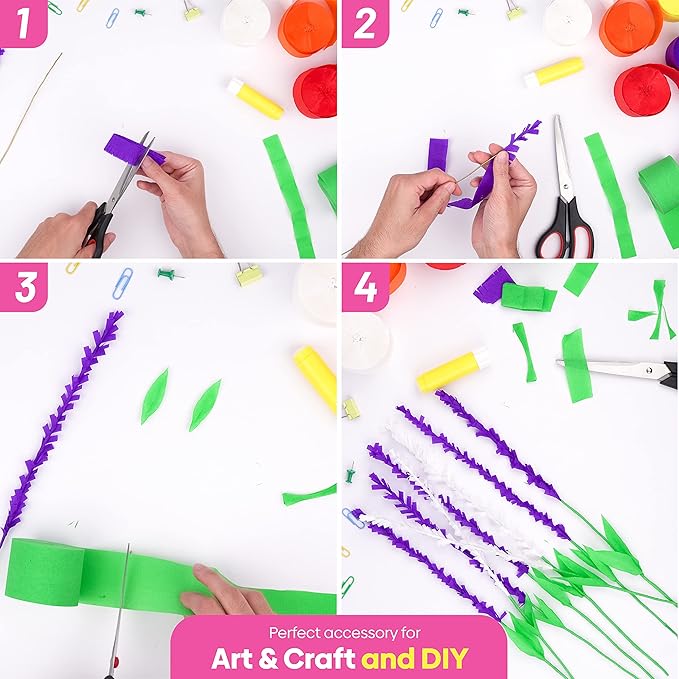 1

2

3

4

Perfect accessory for

Art & Craft and DIY