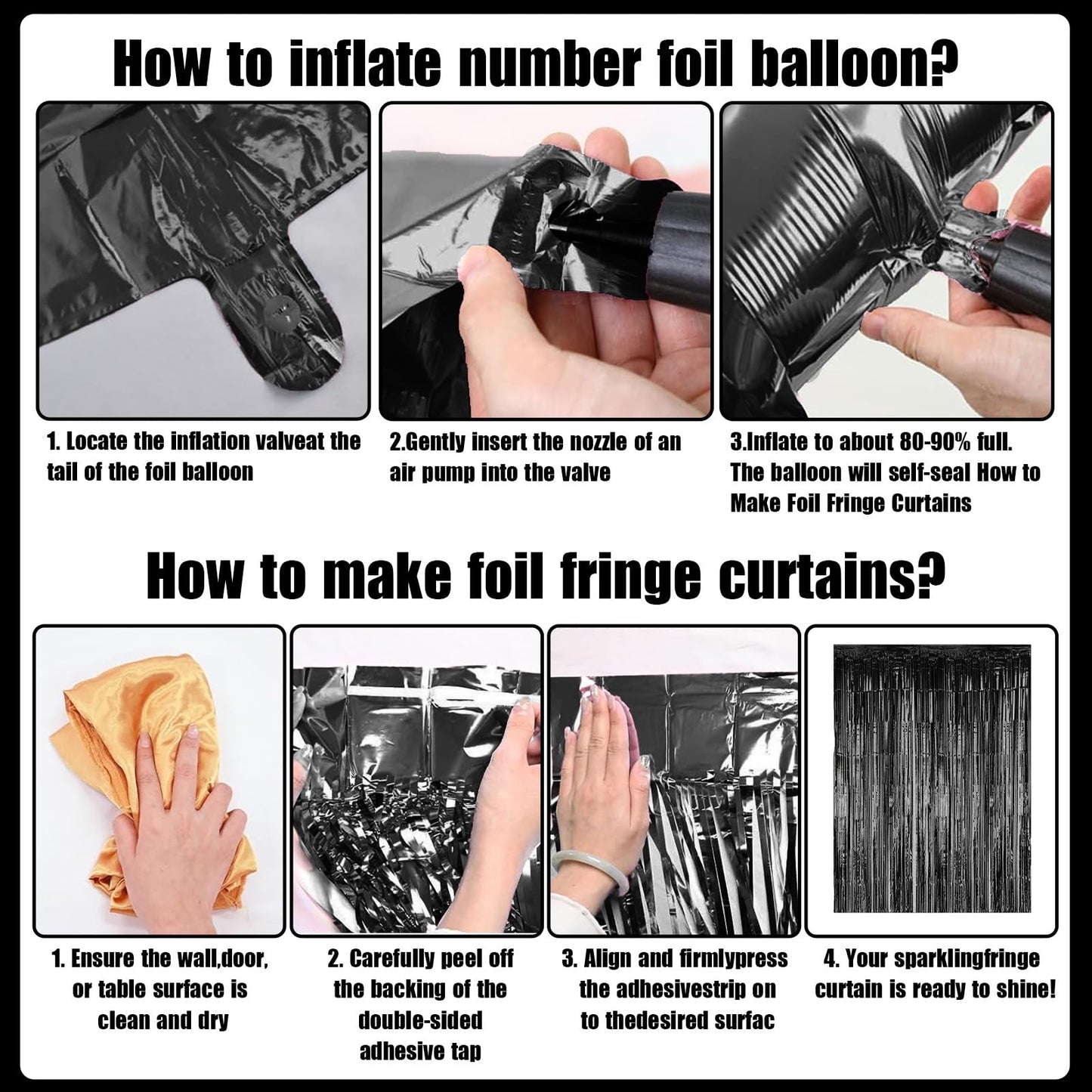 How to inflate number foil balloon?

1. Locate the inflation valveat the tail of the foil balloon

2.Gently insert the nozzle of an air pump into the valve

3.Inflate to about 80-90% full. The balloon will self-seal How to Make Foil Fringe Curtains

How to make foil fringe curtains?

1. Ensure the wall,door, or table surface is clean and dry

2. Carefully peel off the backing of the double-sided adhesive tap

3. Align and firmlypress the adhesivestrip on to thedesired surfac

4. Your sparklingfringe curtain is ready to shine!