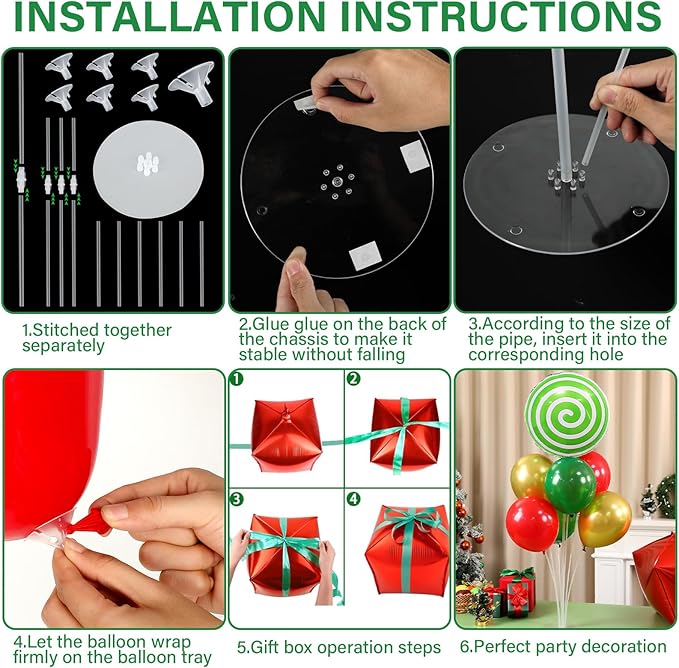 INSTALLATION INSTRUCTIONS

1.Stitched together separately

2.Glue glue on the back of the chassis to make it stable without falling

3.According to the size of the pipe, insert it into the corresponding hole

1

2

3

4

4.Let the balloon wrap firmly on the balloon tray

5.Gift box operation steps

6.Perfect party decoration