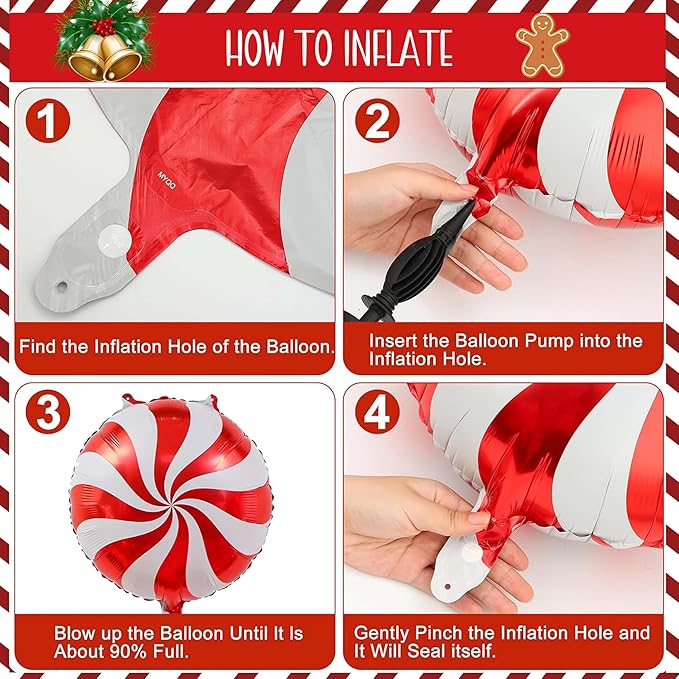 HOW TO INFLATE

1

MYQQ

Find the Inflation Hole of the Balloon.

2

Insert the Balloon Pump into the Inflation Hole.

3

Blow up the Balloon Until It Is About 90% Full.

4

Gently Pinch the Inflation Hole and It Will Seal itself.