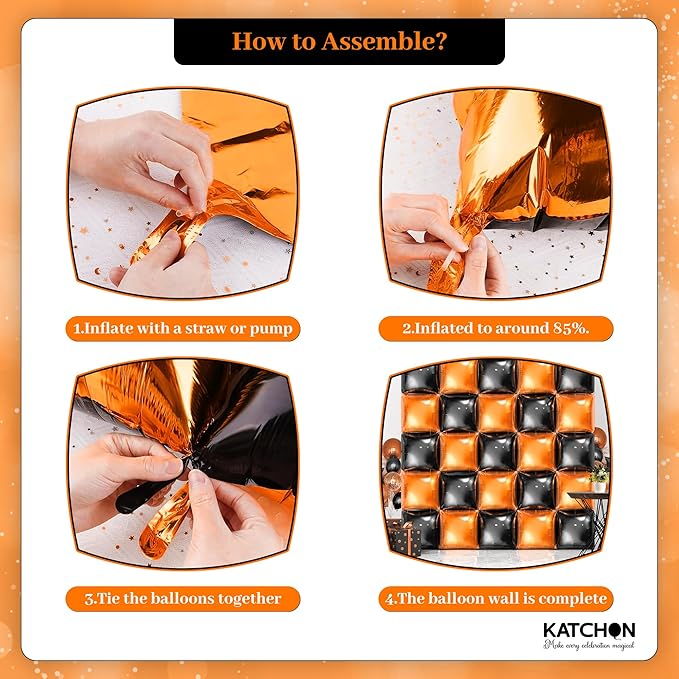 How to Assemble?

1.Inflate with a straw or pump

2.Inflated to around 85%.

3.Tie the balloons together

4.The balloon wall is complete

KATCHON
Make every celebration magical