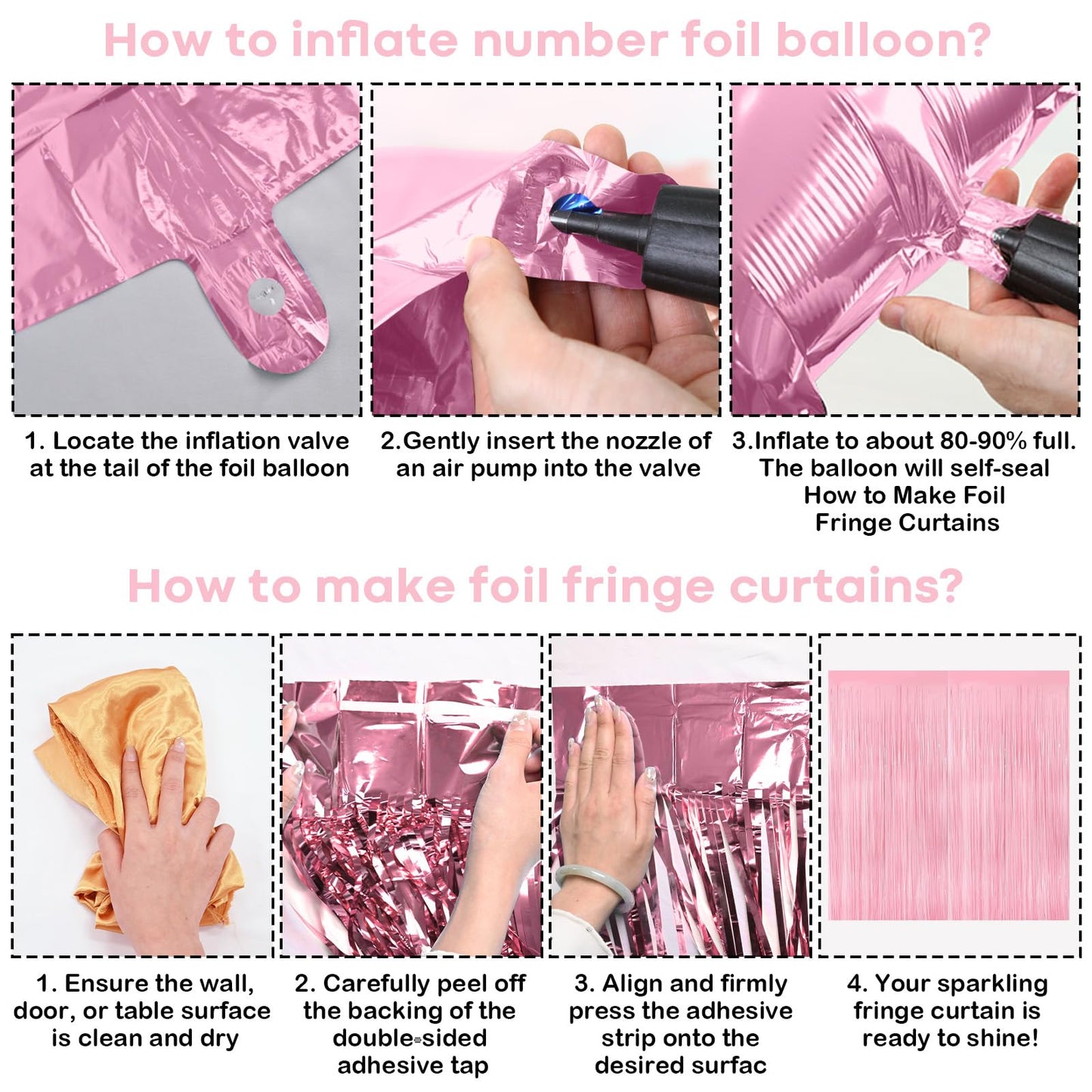 How to inflate number foil balloon?

1. Locate the inflation valve at the tail of the foil balloon

2.Gently insert the nozzle of an air pump into the valve

3.Inflate to about 80-90% full. The balloon will self-seal How to Make Foil Fringe Curtains

How to make foil fringe curtains?

1. Ensure the wall, door, or table surface is clean and dry

2. Carefully peel off the backing of the double-sided adhesive tap

3. Align and firmly press the adhesive strip onto the desired surfac

4. Your sparkling fringe curtain is ready to shine!