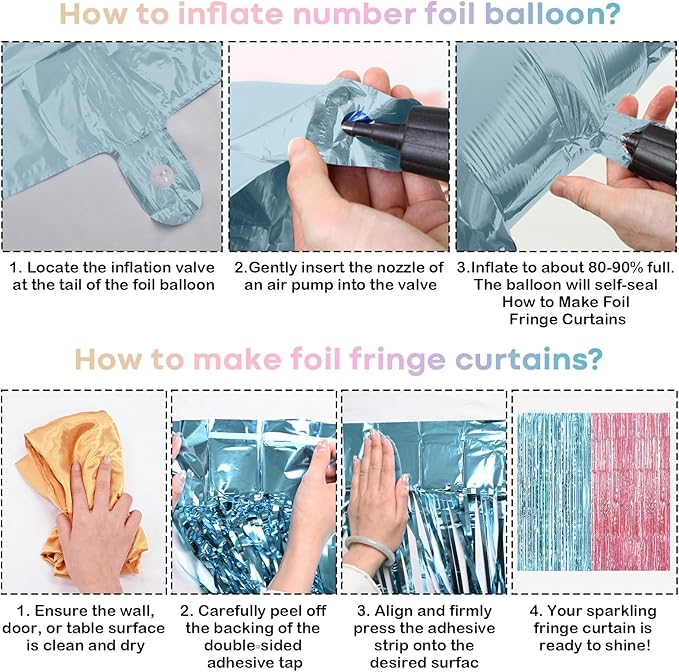 How to inflate number foil balloon?

1. Locate the inflation valve at the tail of the foil balloon

2.Gently insert the nozzle of an air pump into the valve

3.Inflate to about 80-90% full. The balloon will self-seal How to Make Foil Fringe Curtains

How to make foil fringe curtains?

1. Ensure the wall, door, or table surface is clean and dry

2. Carefully peel off the backing of the double-sided adhesive tap

3. Align and firmly press the adhesive strip onto the desired surfac

4. Your sparkling fringe curtain is ready to shine!