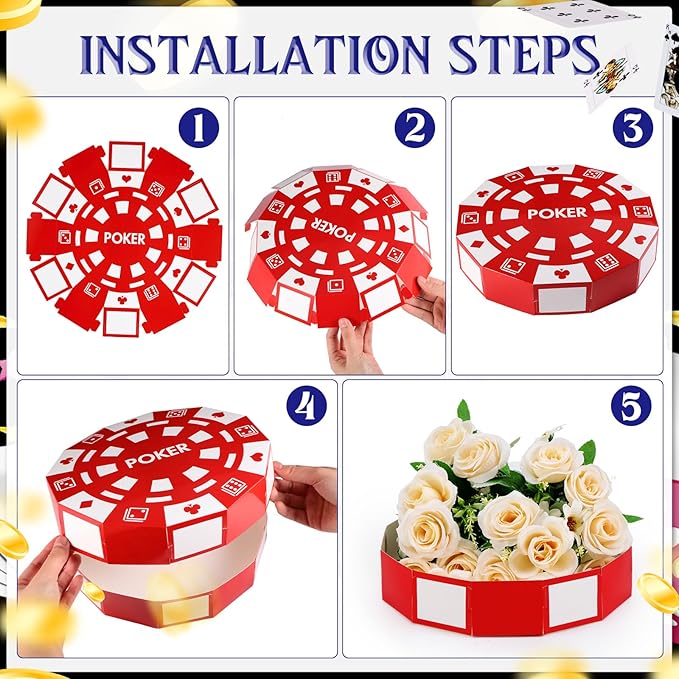 INSTALLATION STEPS

1

POKER

2

POKER

3

POKER

4

POKER

5