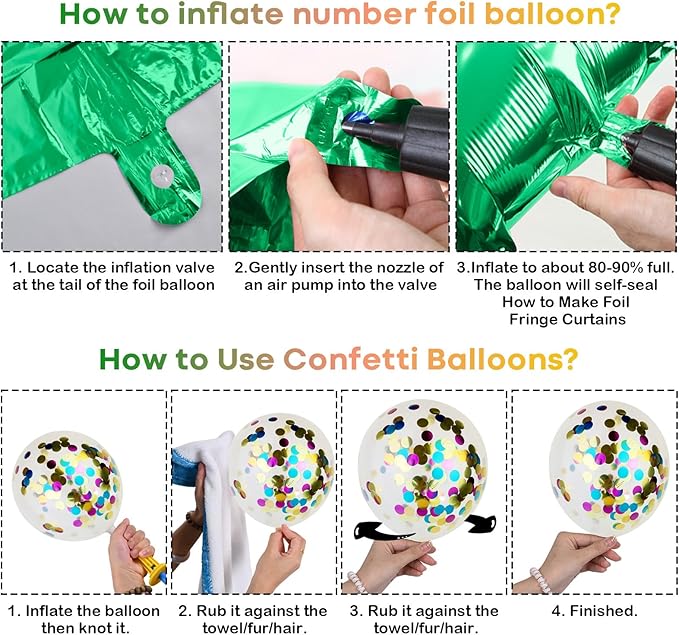 How to inflate number foil balloon?

1. Locate the inflation valve at the tail of the foil balloon

2.Gently insert the nozzle of an air pump into the valve

3.Inflate to about 80-90% full. The balloon will self-seal How to Make Foil Fringe Curtains

How to Use Confetti Balloons?

1. Inflate the balloon then knot it.

2. Rub it against the towel/fur/hair.

3. Rub it against the towel/fur/hair.

4. Finished.