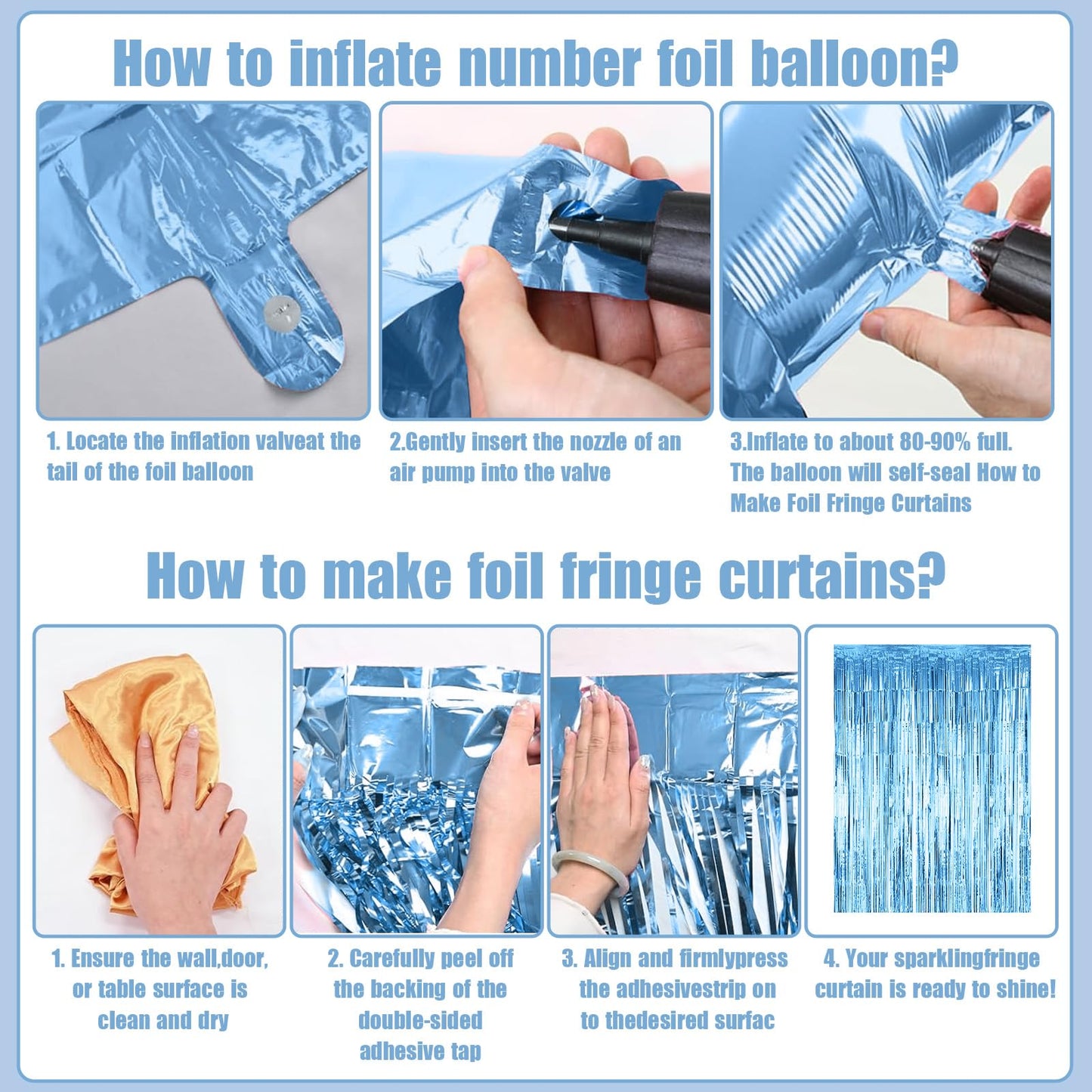 How to inflate number foil balloon?

1. Locate the inflation valveat the tail of the foil balloon

2.Gently insert the nozzle of an air pump into the valve

3.Inflate to about 80-90% full. The balloon will self-seal How to Make Foil Fringe Curtains

How to make foil fringe curtains?

1. Ensure the wall,door, or table surface is clean and dry

2. Carefully peel off the backing of the double-sided adhesive tap

3. Align and firmlypress the adhesivestrip on to thedesired surfac

4. Your sparklingfringe curtain is ready to shine!